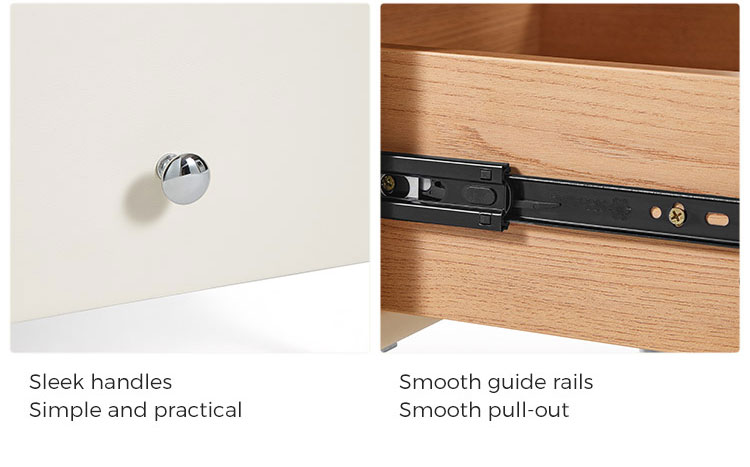 Sleek handles
Simple and practical

Smooth guide rails
Smooth pull-out