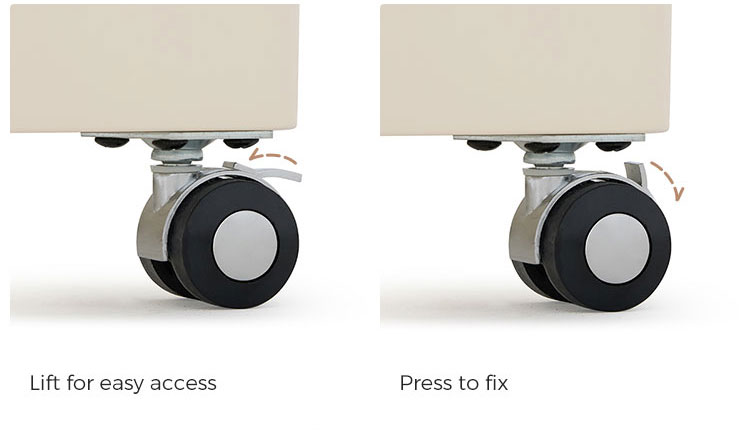 Lift for easy access

Press to fix