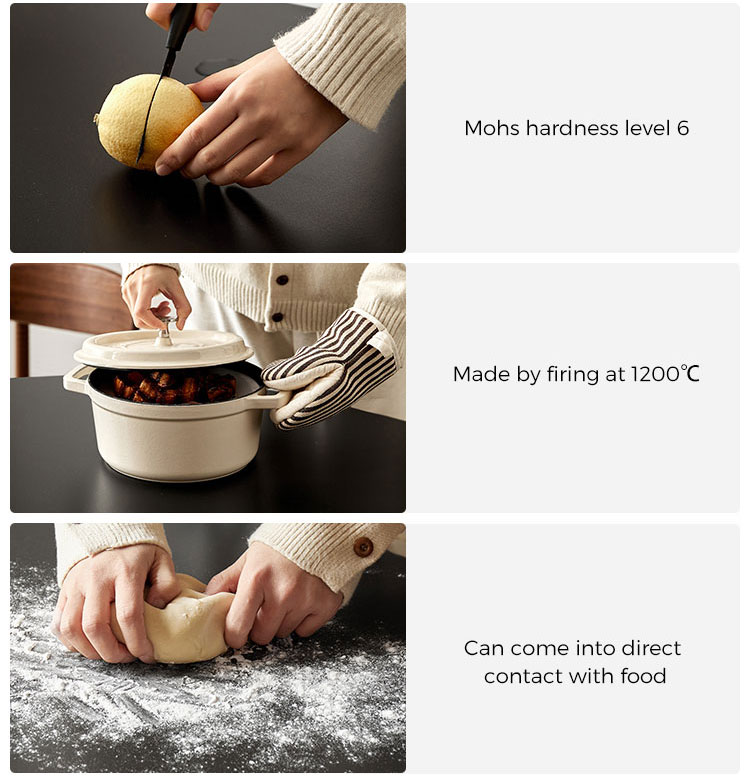 Mohs hardness level 6

Made by firing at 1200℃

Can come into direct contact with food